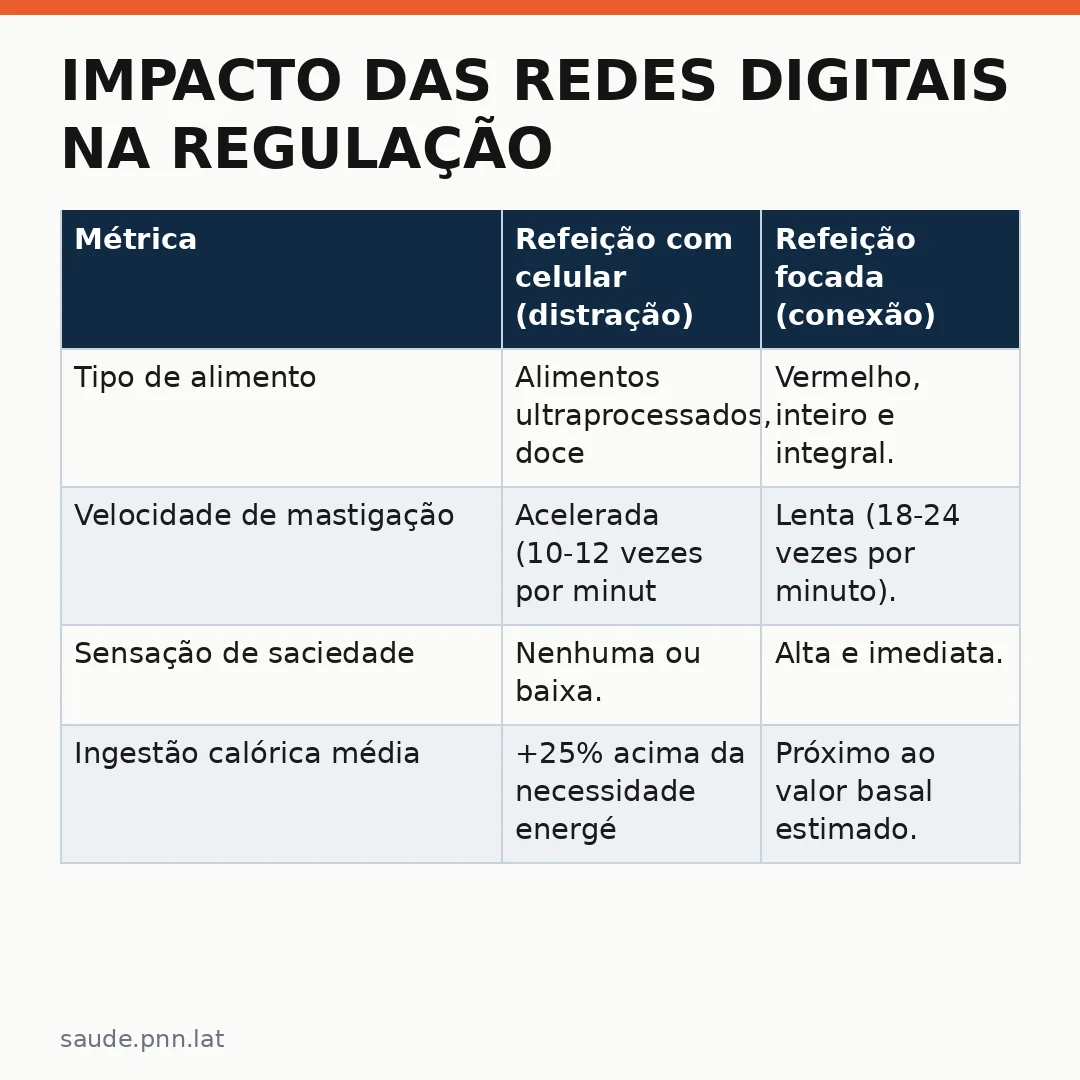 IMPACTO DAS REDES DIGITAIS NA REGULAÇÃO

| Métrica | Refeição com celular (distração) | Refeição focada (conexão) |
|---|---|---|
| Tipo de alimento | Alimentos ultraprocessados, doce | Vermelho, inteiro e integral. |
| Velocidade de mastigação | Acelerada (10-12 vezes por minut | Lenta (18-24 vezes por minuto). |
| Sensação de saciedade | Nenhuma ou baixa. | Alta e imediata. |
| Ingestão calórica média | +25% acima da necessidade energé | Próximo ao valor basal estimado. |

saude.pnn.lat